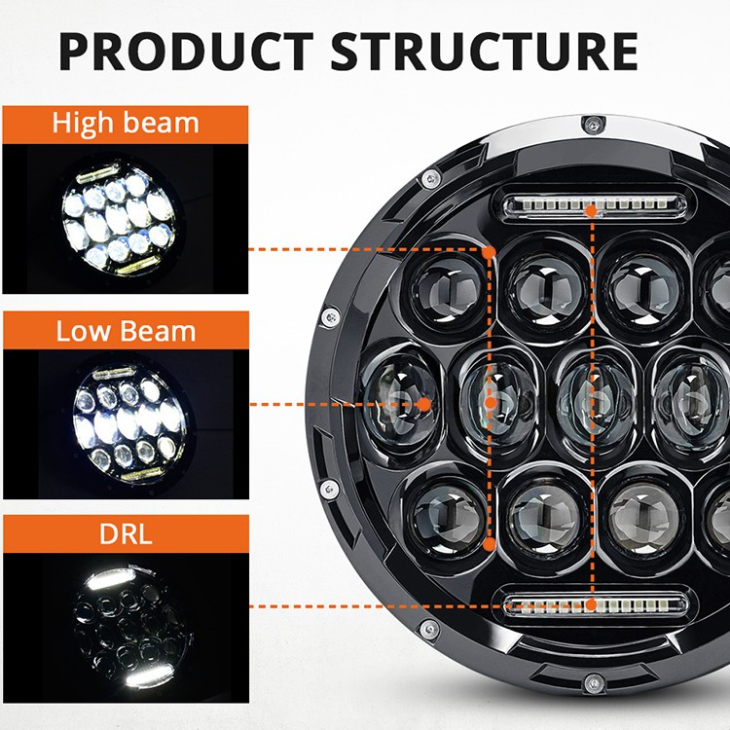 PRODUCT STRUCTURE

High beam

Low Beam

DRL